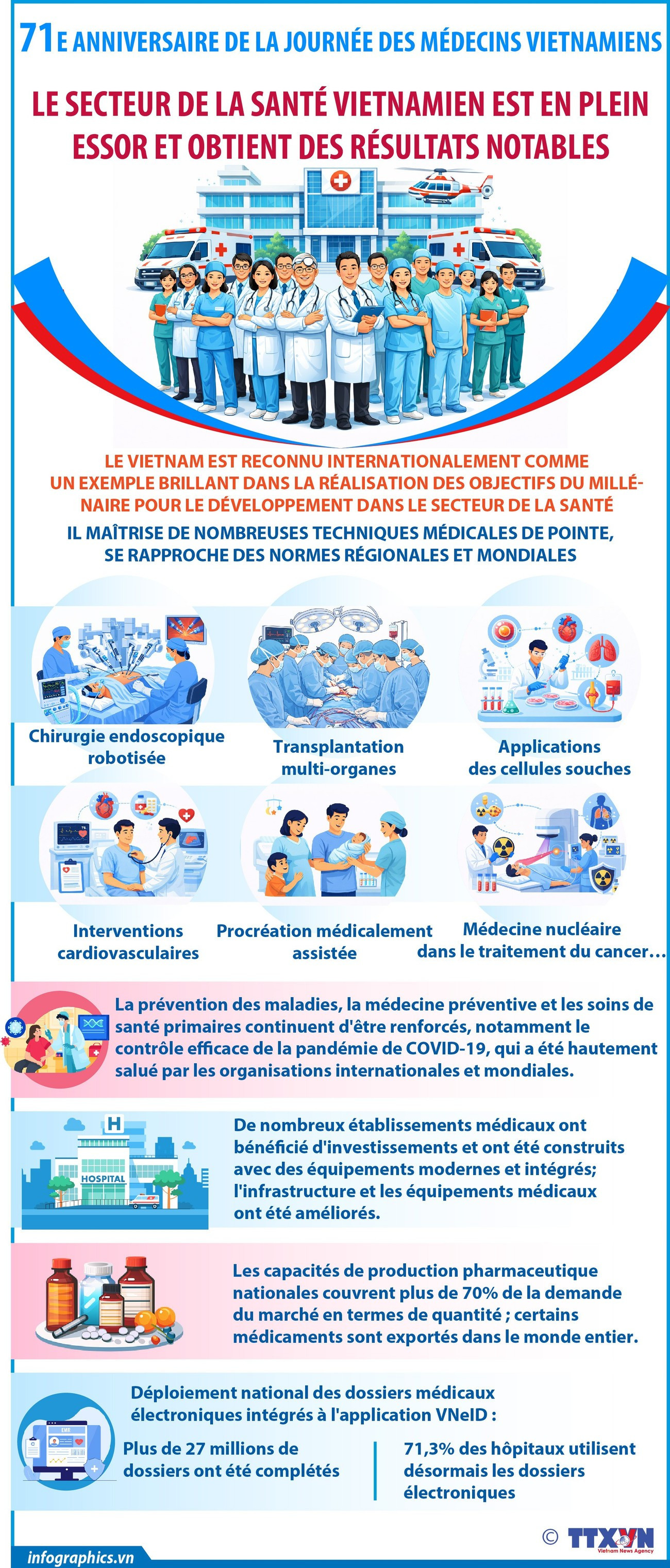 71E ANNIVERSAIRE DE LA JOURNÉE DES MÉDECINS VIETNAMIENS

LE SECTEUR DE LA SANTÉ VIETNAMIEN EST EN PLEIN ESSOR ET OBTIENT DES RÉSULTATS NOTABLES

LE VIETNAM EST RECONNU INTERNATIONALEMENT COMME UN EXEMPLE BRILLANT DANS LA RÉALISATION DES OBJECTIFS DU MILLÉNAIRE POUR LE DÉVELOPPEMENT DANS LE SECTEUR DE LA SANTÉ

IL MAÎTRISE DE NOMBREUSES TECHNIQUES MÉDICALES DE POINTE, SE RAPPROCHE DES NORMES RÉGIONALES ET MONDIALES

Chirurgie endoscopique robotisée

Transplantation multi-organes

Applications des cellules souches

Interventions cardiovasculaires

Procréation médicalement assistée

Médecine nucléaire dans le traitement du cancer…

La prévention des maladies, la médecine préventive et les soins de santé primaires continuent d'être renforcés, notamment le contrôle efficace de la pandémie de COVID-19, qui a été hautement salué par les organisations internationales et mondiales.

H
HOSPITAL

De nombreux établissements médicaux ont bénéficié d'investissements et ont été construits avec des équipements modernes et intégrés; l'infrastructure et les équipements médicaux ont été améliorés.

Les capacités de production pharmaceutique nationales couvrent plus de 70% de la demande du marché en termes de quantité ; certains médicaments sont exportés dans le monde entier.

Déploiement national des dossiers médicaux électroniques intégrés à l'application VNeID :

EMR

Plus de 27 millions de dossiers ont été complétés

71,3% des hôpitaux utilisent désormais les dossiers électroniques

© TTXVN Vietnam News Agency

infographics.vn